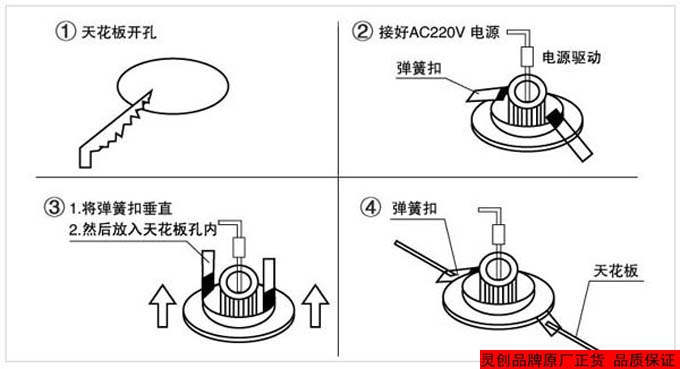 ① 天花板开孔

② 接好AC220V 电源

电源驱动

弹簧扣

③ 1.将弹簧扣垂直
2.然后放入天花板孔内

④ 弹簧扣

天花板

灵创品牌原厂正货 品质保证