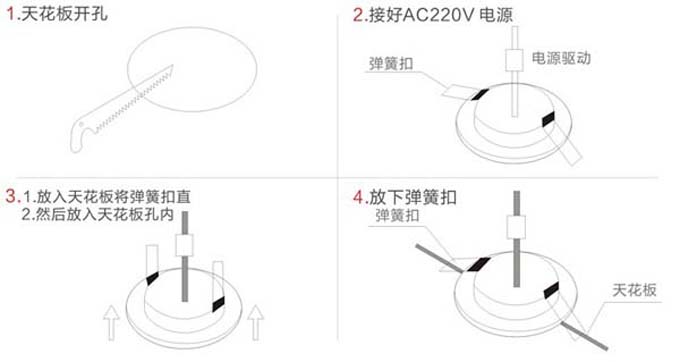 1.天花板开孔

2.接好AC220V 电源

弹簧扣

电源驱动

3.1.放入天花板将弹簧扣直
2.然后放入天花板孔内

4.放下弹簧扣

弹簧扣

天花板