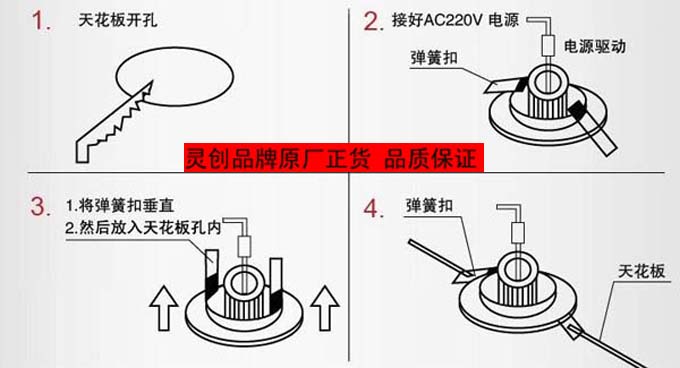 1. 天花板开孔

2. 接好AC220V 电源

电源驱动

弹簧扣

灵创品牌原厂正货 品质保证

3. 1.将弹簧扣垂直
2.然后放入天花板孔内

4. 弹簧扣

天花板