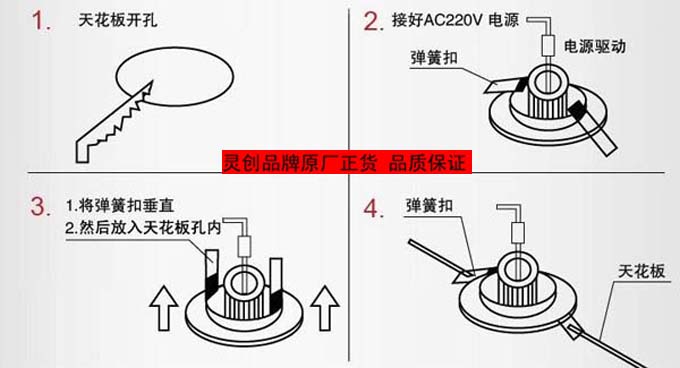 1. 天花板开孔

2. 接好AC220V 电源

电源驱动

弹簧扣

灵创品牌原厂正货 品质保证

3. 1.将弹簧扣垂直
2.然后放入天花板孔内

4. 弹簧扣

天花板