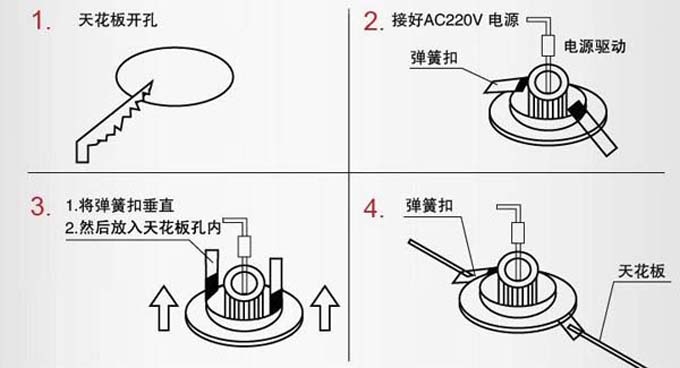 1. 天花板开孔

2. 接好AC220V 电源

电源驱动

弹簧扣

3. 1.将弹簧扣垂直

2.然后放入天花板孔内

4. 弹簧扣

天花板