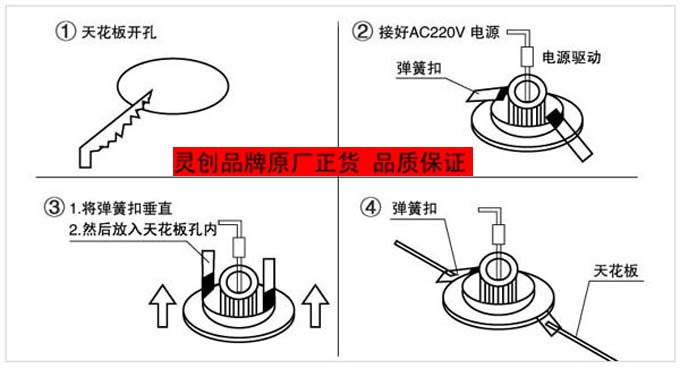 ① 天花板开孔

② 接好AC220V 电源

电源驱动

弹簧扣

灵创品牌原厂正货 品质保证

③ 1.将弹簧扣垂直
2.然后放入天花板孔内

④ 弹簧扣

天花板