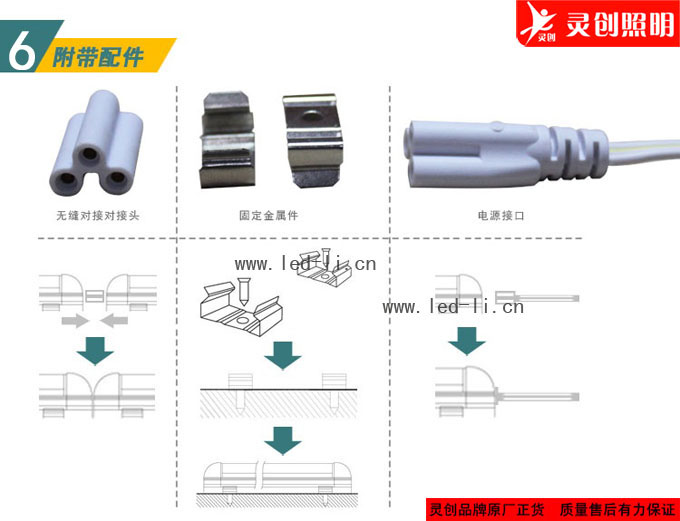 灵创 灵创照明

6 附带配件

无缝对接对接头

固定金属件

电源接口

www.led-li.cn

www.led-li.cn

灵创品牌原厂正货　质量售后有力保证